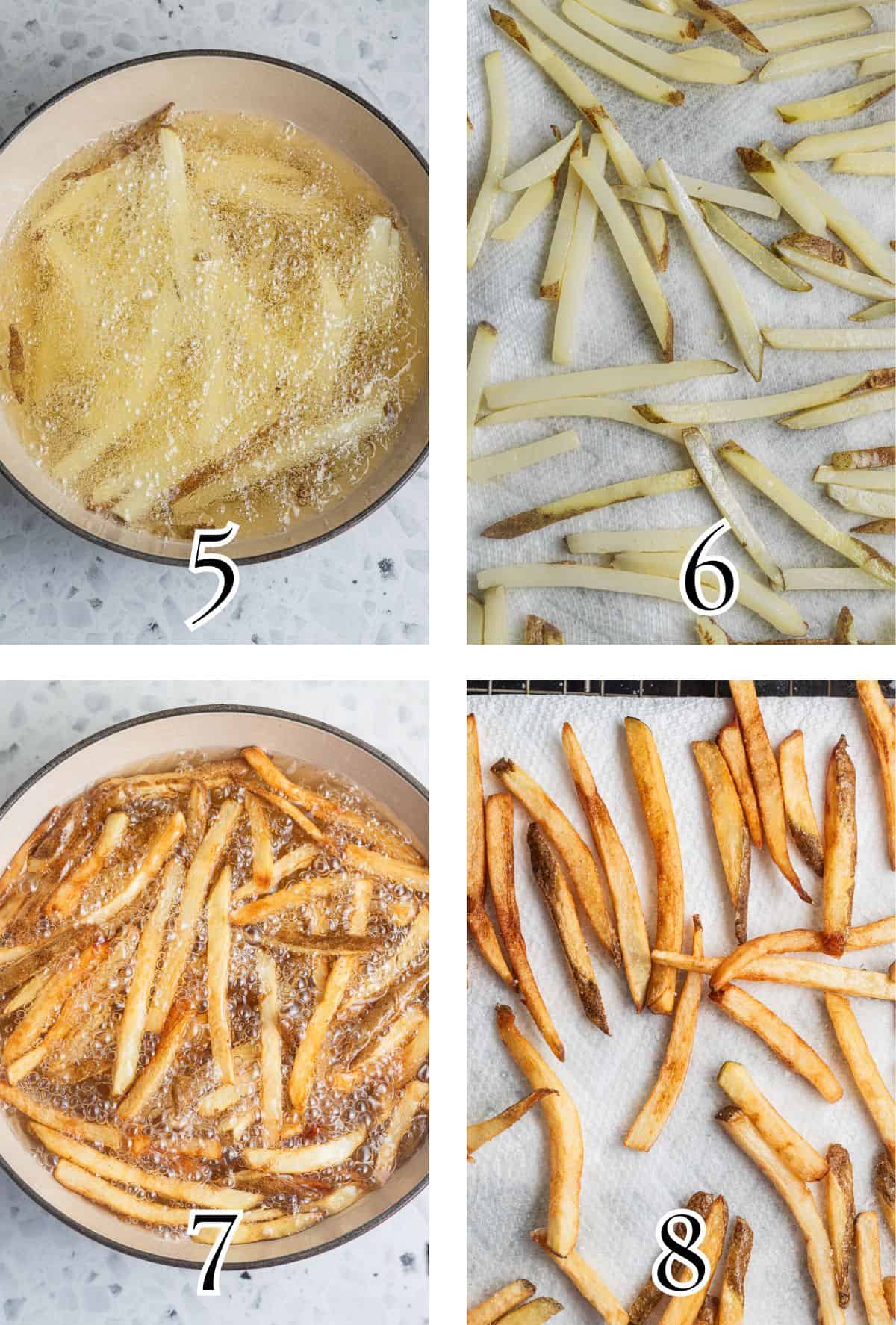 5

6

7

8