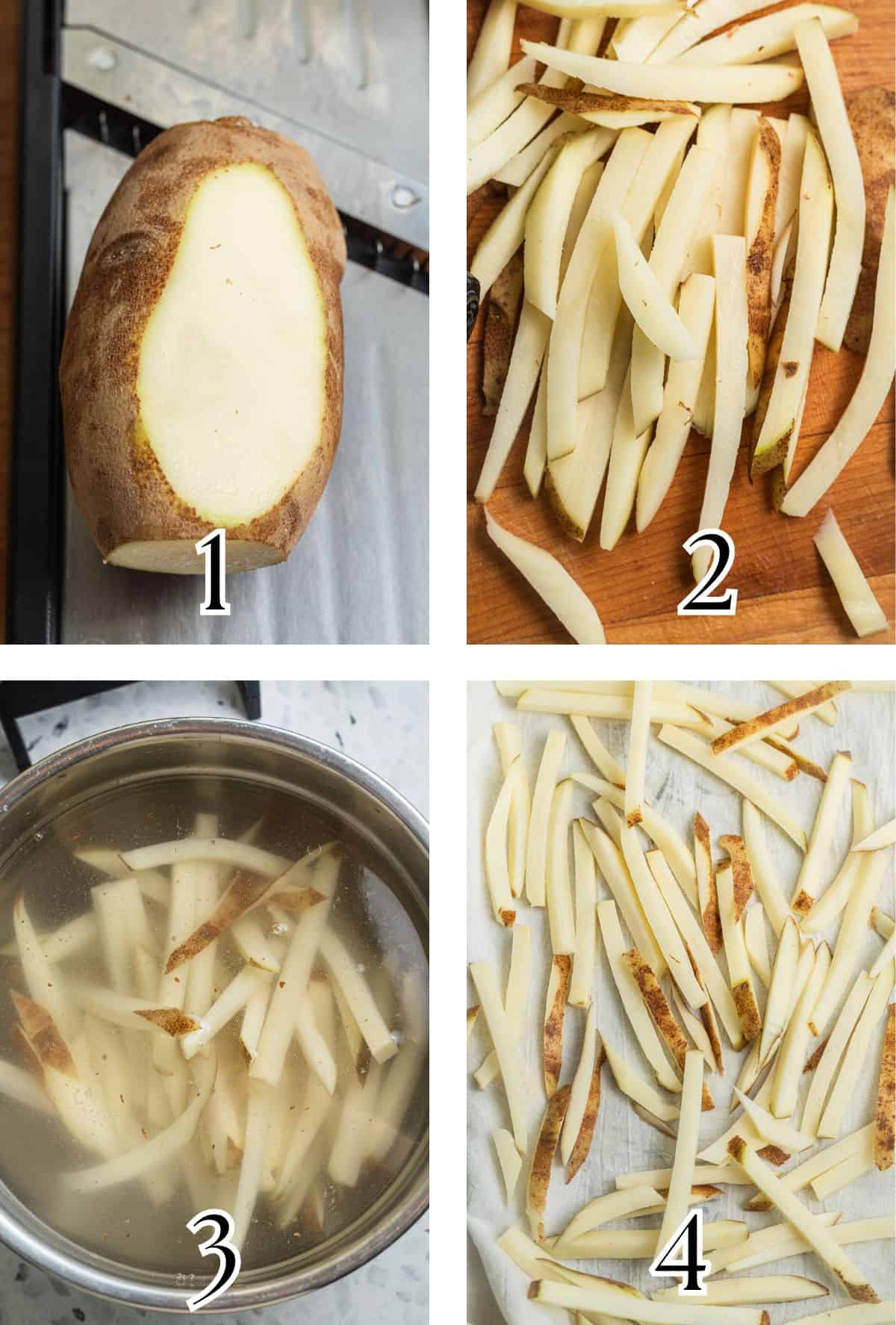 1

2

3

4