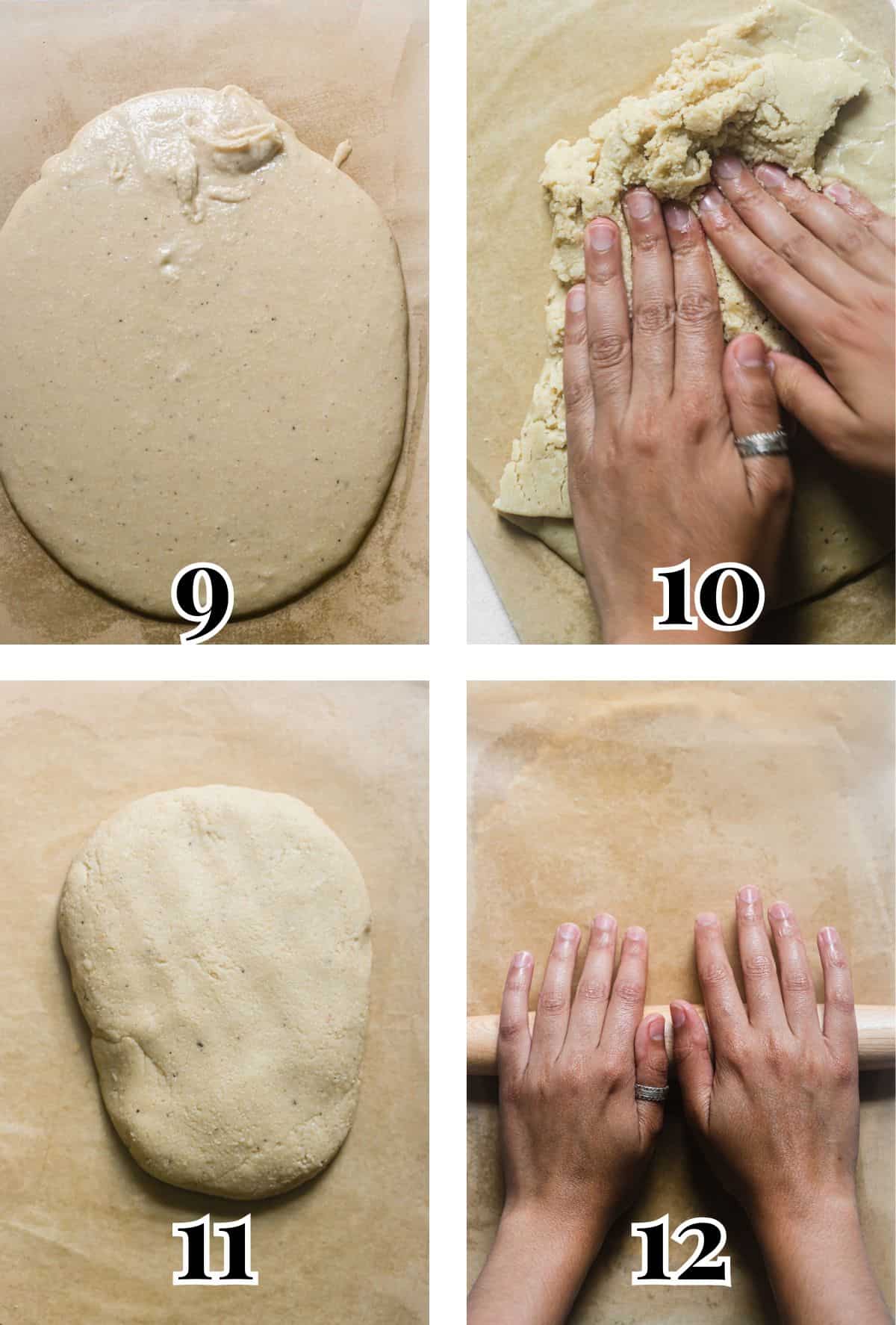 9

10

11

12