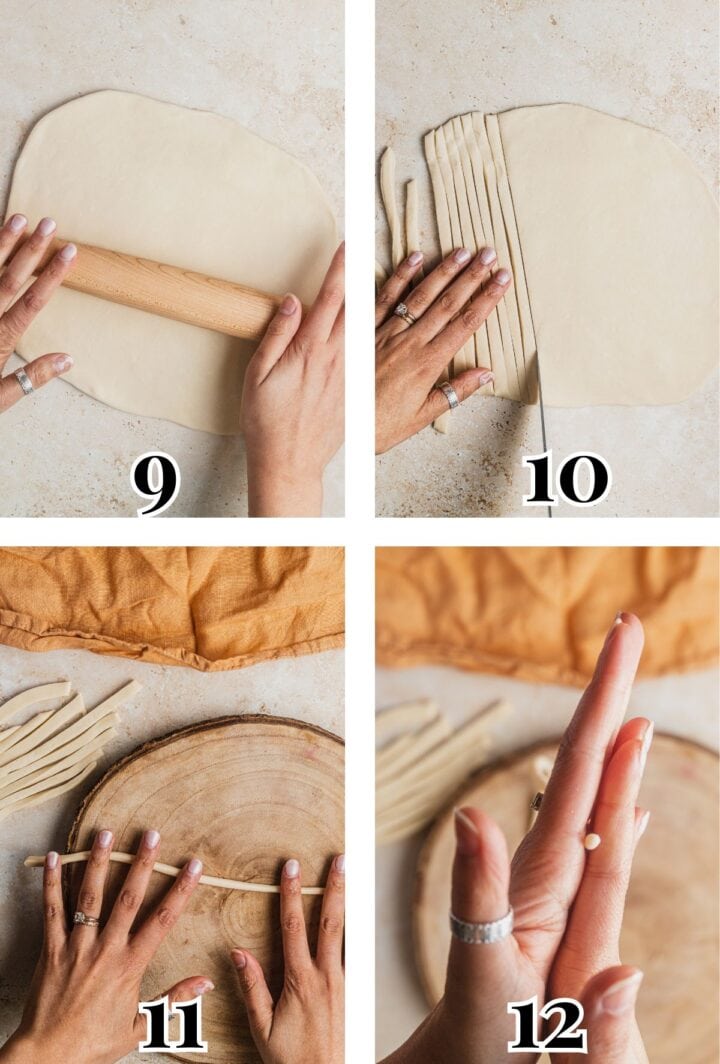 9

10

11

12