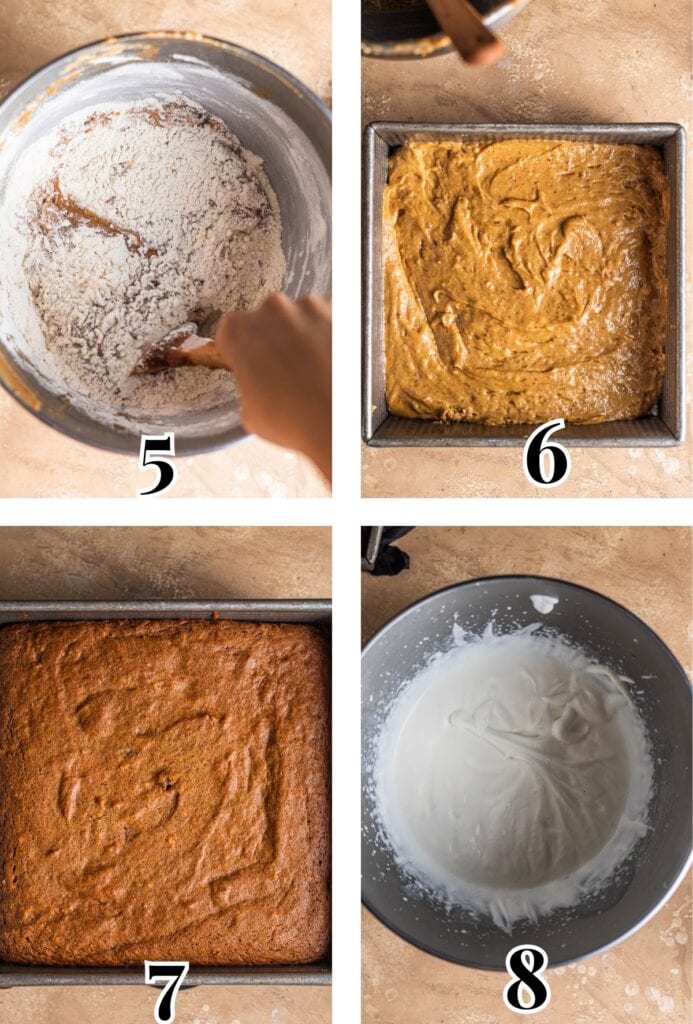 5

6

7

8