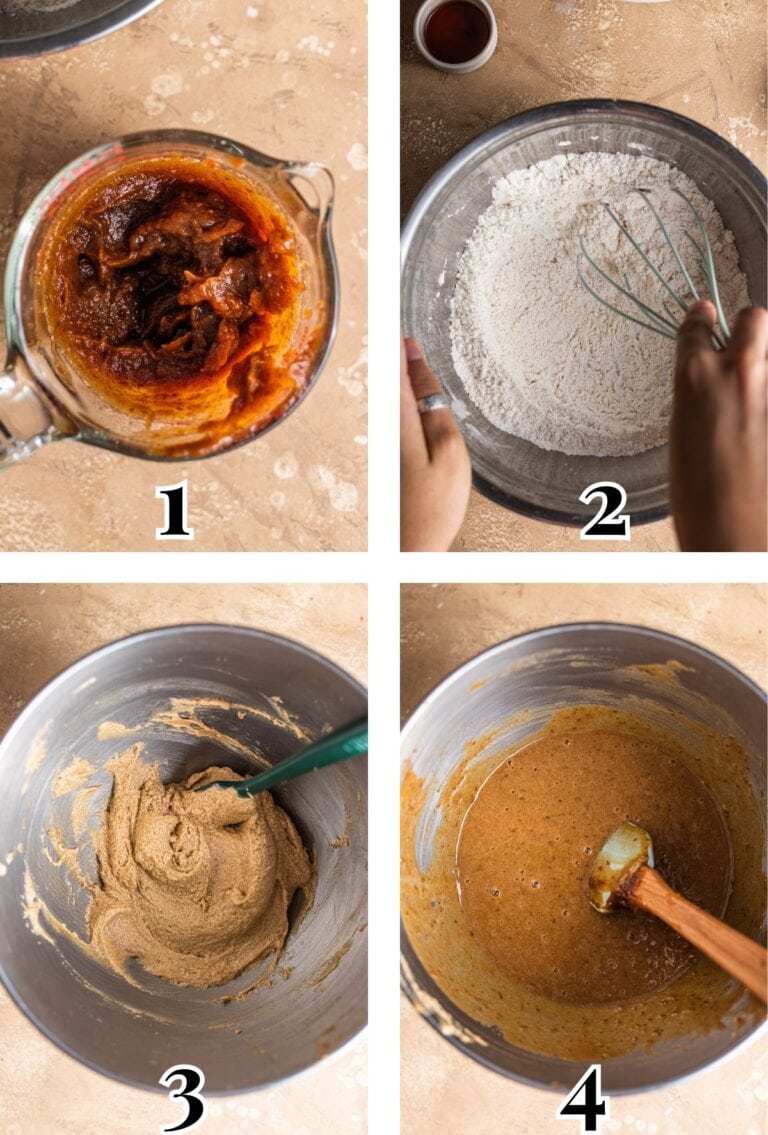 1

2

3

4