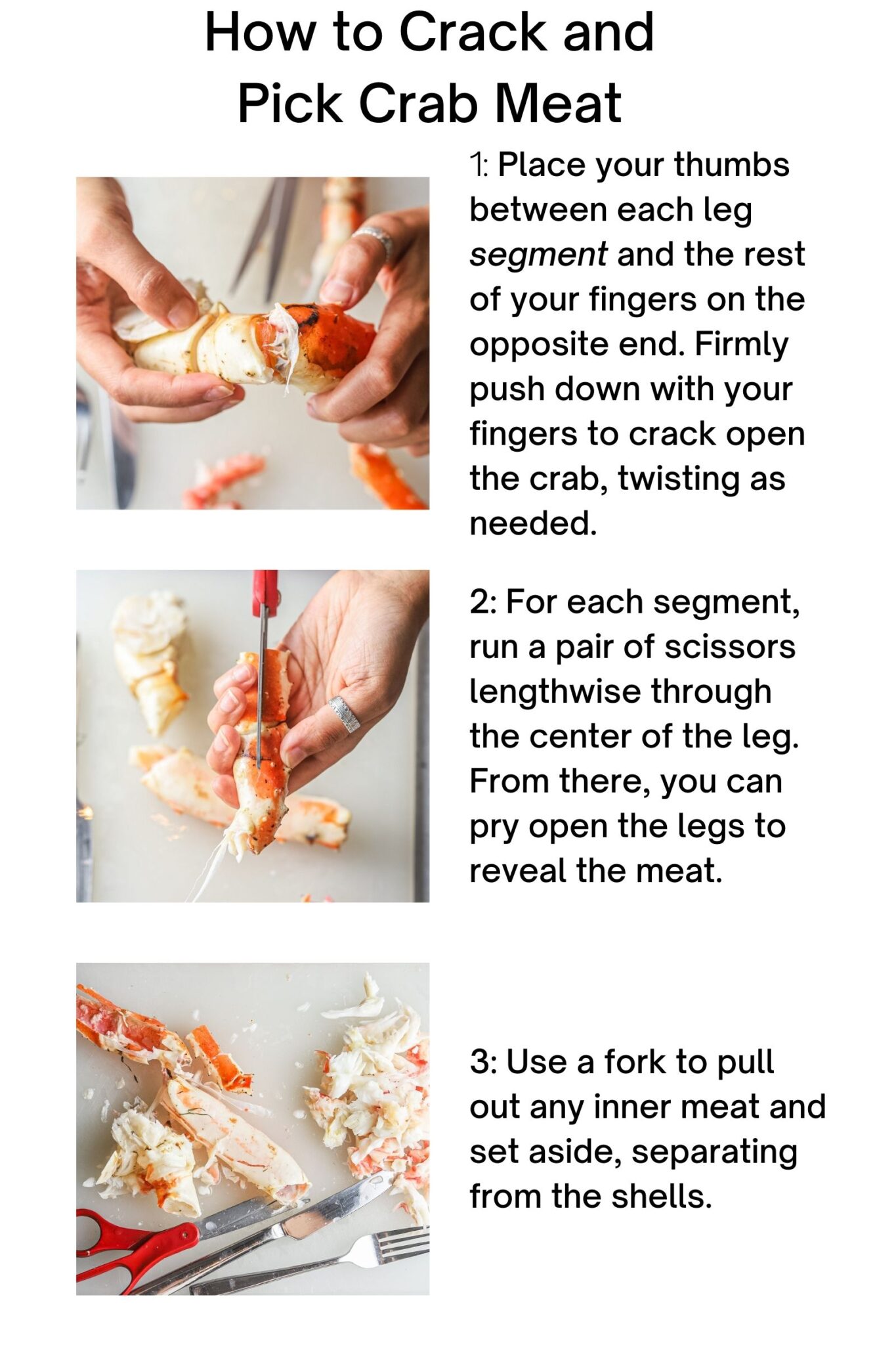 How to Crack and Pick Crab Meat

1: Place your thumbs between each leg segment and the rest of your fingers on the opposite end. Firmly push down with your fingers to crack open the crab, twisting as needed.

2: For each segment, run a pair of scissors lengthwise through the center of the leg. From there, you can pry open the legs to reveal the meat.

3: Use a fork to pull out any inner meat and set aside, separating from the shells.