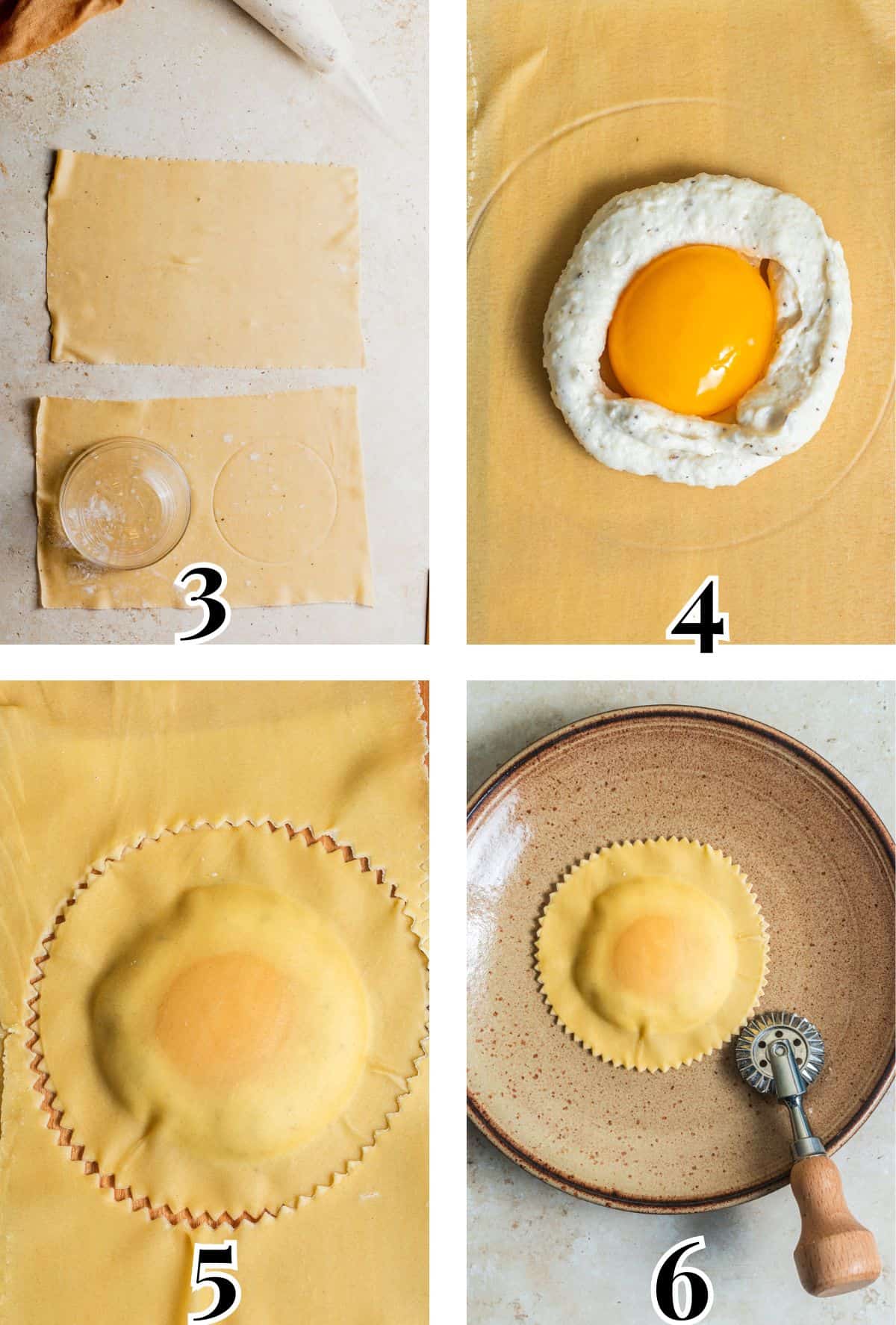 3

4

5

6